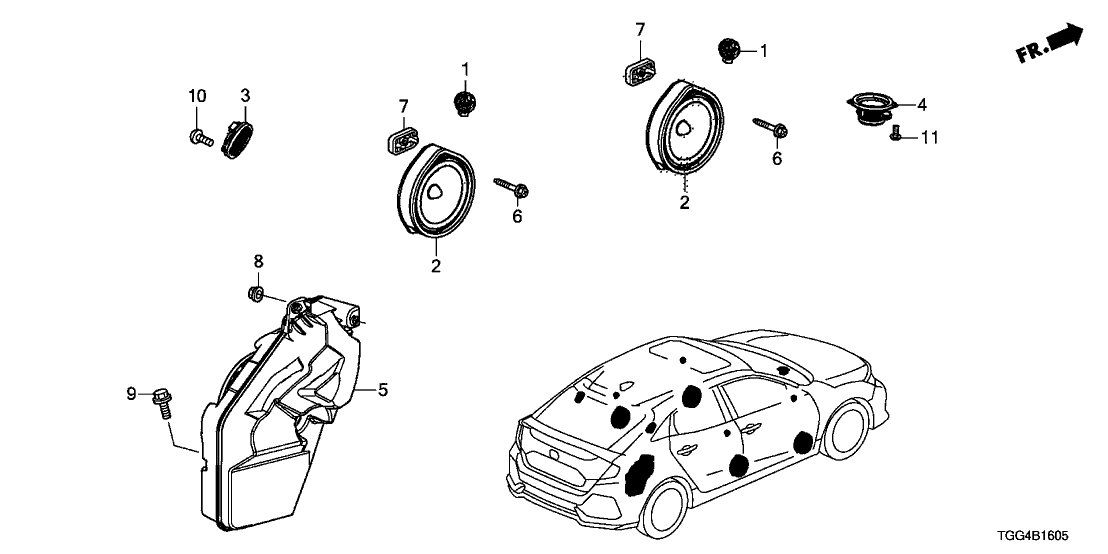 FR.

10
3
7
1
6
2
7
1
6
2
4
11
8
9
5

TGG4B1605