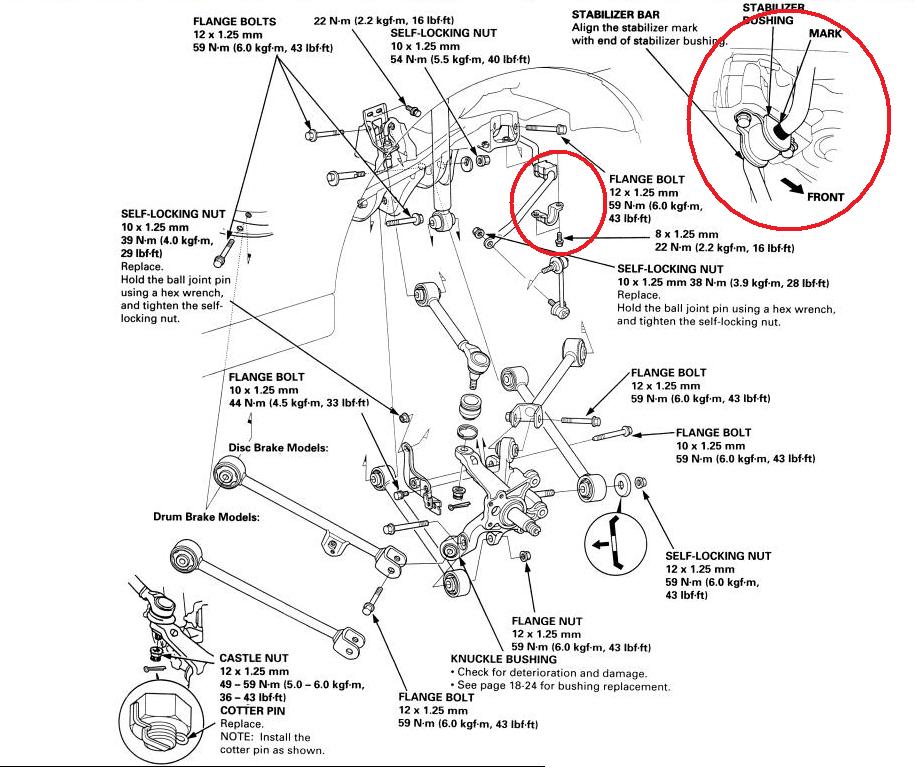 FLANGE BOLTS
12 x 1.25 mm
59 N·m (6.0 kgf·m, 43 lbf·ft)

22 N·m (2.2 kgf·m, 16 lbf·ft)

SELF-LOCKING NUT
10 x 1.25 mm
54 N·m (5.5 kgf·m, 40 lbf·ft)

STABILIZER BAR
Align the stabilizer mark with end of stabilizer bushing.

STABILIZER BUSHING

MARK

FRONT

FLANGE BOLT
12 x 1.25 mm
59 N·m (6.0 kgf·m, 43 lbf·ft)

8 x 1.25 mm
22 N·m (2.2 kgf·m, 16 lbf·ft)

SELF-LOCKING NUT
10 x 1.25 mm
39 N·m (4.0 kgf·m, 29 lbf·ft)
Replace.
Hold the ball joint pin using a hex wrench, and tighten the self-locking nut.

SELF-LOCKING NUT
10 x 1.25 mm 38 N·m (3.9 kgf·m, 28 lbf·ft)
Replace.
Hold the ball joint pin using a hex wrench, and tighten the self-locking nut.

FLANGE BOLT
10 x 1.25 mm
44 N·m (4.5 kgf·m, 33 lbf·ft)

FLANGE BOLT
12 x 1.25 mm
59 N·m (6.0 kgf·m, 43 lbf·ft)

FLANGE BOLT
10 x 1.25 mm
59 N·m (6.0 kgf·m, 43 lbf·ft)

Disc Brake Models:

Drum Brake Models:

SELF-LOCKING NUT
12 x 1.25 mm
59 N·m (6.0 kgf·m, 43 lbf·ft)

FLANGE NUT
12 x 1.25 mm
59 N·m (6.0 kgf·m, 43 lbf·ft)

KNUCKLE BUSHING
• Check for deterioration and damage.
• See page 18-24 for bushing replacement.

CASTLE NUT
12 x 1.25 mm
49 – 59 N·m (5.0 – 6.0 kgf·m, 36 – 43 lbf·ft)
COTTER PIN
Replace.
NOTE: Install the cotter pin as shown.

FLANGE BOLT
12 x 1.25 mm
59 N·m (6.0 kgf·m, 43 lbf·ft)