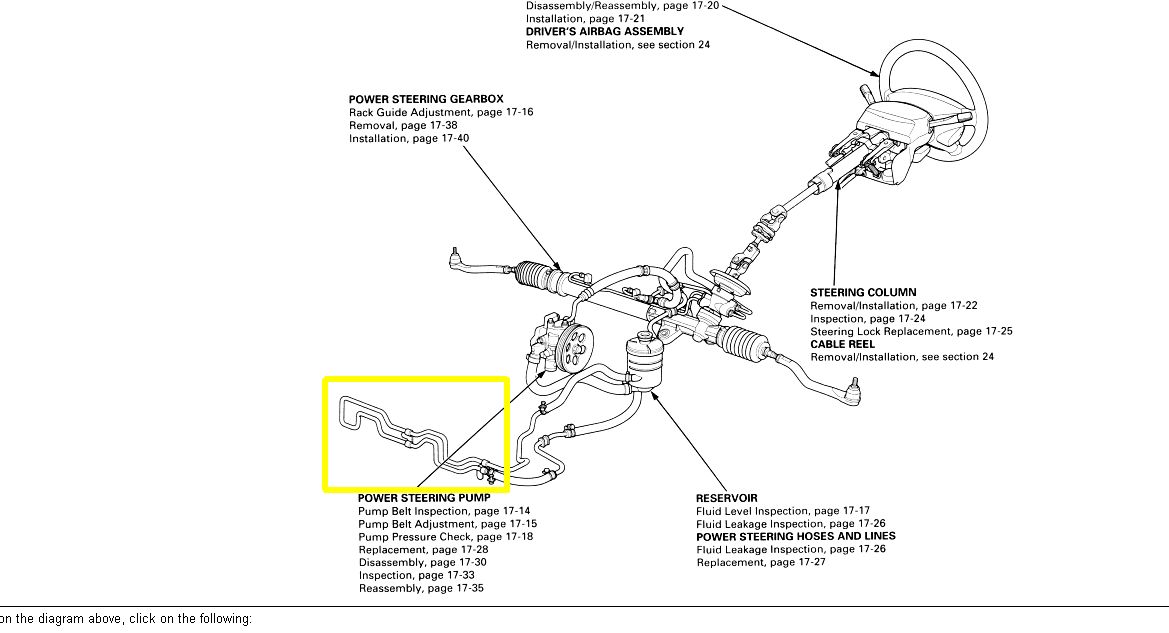 Disassembly/Reassembly, page 17-20
Installation, page 17-21
DRIVER'S AIRBAG ASSEMBLY
Removal/Installation, see section 24

POWER STEERING GEARBOX
Rack Guide Adjustment, page 17-16
Removal, page 17-38
Installation, page 17-40

STEERING COLUMN
Removal/Installation, page 17-22
Inspection, page 17-24
Steering Lock Replacement, page 17-25
CABLE REEL
Removal/Installation, see section 24

POWER STEERING PUMP
Pump Belt Inspection, page 17-14
Pump Belt Adjustment, page 17-15
Pump Pressure Check, page 17-18
Replacement, page 17-28
Disassembly, page 17-30
Inspection, page 17-33
Reassembly, page 17-35

RESERVOIR
Fluid Level Inspection, page 17-17
Fluid Leakage Inspection, page 17-26
POWER STEERING HOSES AND LINES
Fluid Leakage Inspection, page 17-26
Replacement, page 17-27

on the diagram above, click on the following: