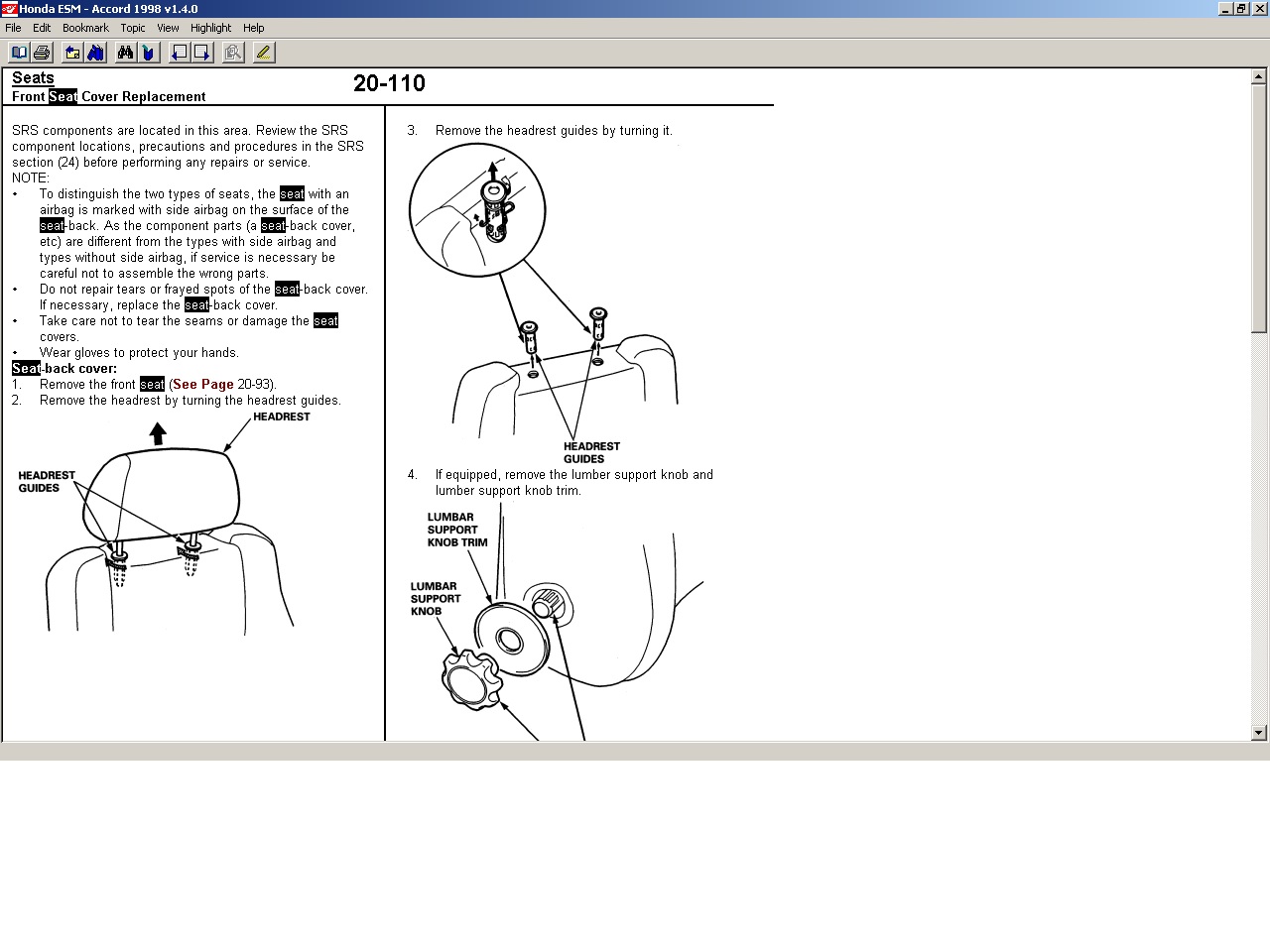 Honda ESM - Accord 1998 v1.4.0

File Edit Bookmark Topic View Highlight Help

Seats
Front Seat Cover Replacement

20-110

SRS components are located in this area. Review the SRS component locations, precautions and procedures in the SRS section (24) before performing any repairs or service.
NOTE:
• To distinguish the two types of seats, the seat with an airbag is marked with side airbag on the surface of the seat-back. As the component parts (a seat-back cover, etc) are different from the types with side airbag and types without side airbag, if service is necessary be careful not to assemble the wrong parts.
• Do not repair tears or frayed spots of the seat-back cover. If necessary, replace the seat-back cover.
• Take care not to tear the seams or damage the seat covers.
• Wear gloves to protect your hands.

Seat-back cover:
1. Remove the front seat (See Page 20-93).
2. Remove the headrest by turning the headrest guides.

HEADREST
HEADREST GUIDES

3. Remove the headrest guides by turning it.

HEADREST GUIDES

4. If equipped, remove the lumber support knob and lumber support knob trim.

LUMBAR SUPPORT KNOB TRIM
LUMBAR SUPPORT KNOB